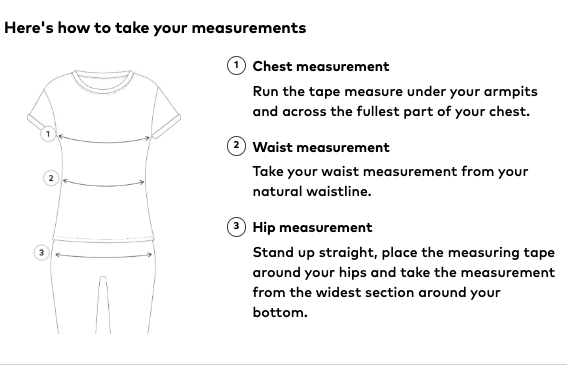 Here's how to take your measurements

1

2

3

1 Chest measurement

Run the tape measure under your armpits and across the fullest part of your chest.

2 Waist measurement

Take your waist measurement from your natural waistline.

3 Hip measurement

Stand up straight, place the measuring tape around your hips and take the measurement from the widest section around your bottom.